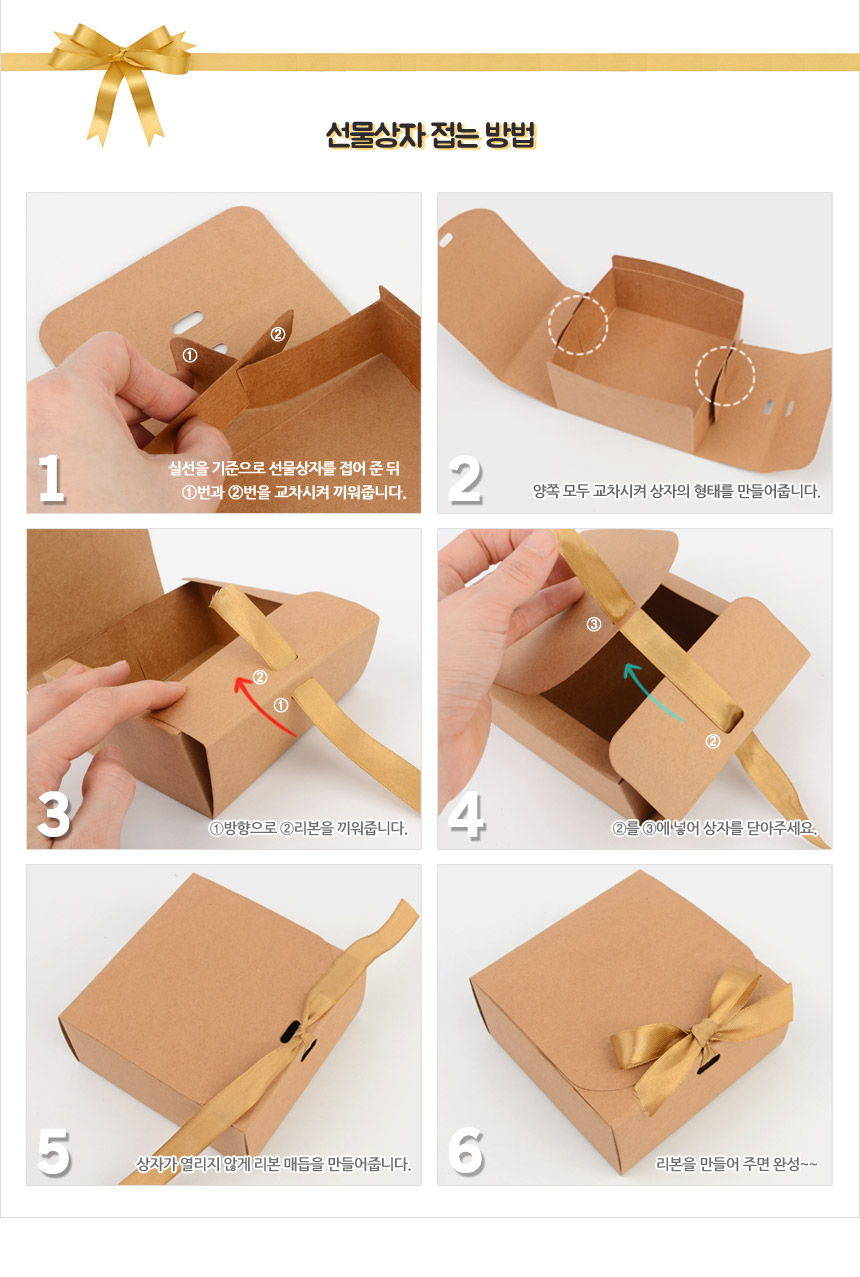 선물상자 접는 방법

①

②

1

실선을 기준으로 선물상자를 접어 준 뒤
①번과 ②번을 교차시켜 끼워줍니다.

2

양쪽 모두 교차시켜 상자의 형태를 만들어줍니다.

②

①

3

①방향으로 ②리본을 끼워줍니다.

③

②

4

②를 ③에 넣어 상자를 닫아주세요.

5

상자가 열리지 않게 리본 매듭을 만들어줍니다.

6

리본을 만들어 주면 완성~~